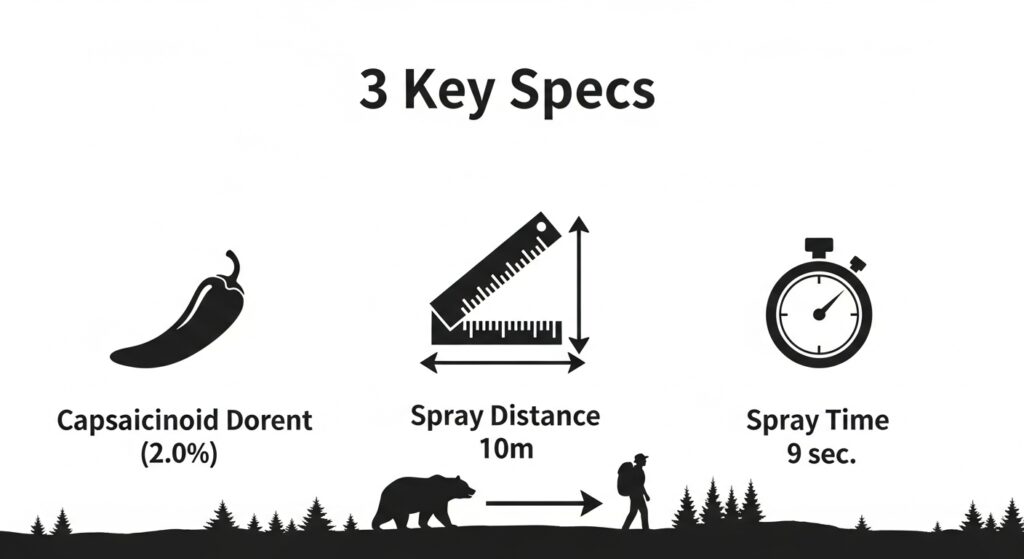 3 Key Specs

Capsaicinoid Dorent
(2.0%)

Spray Distance
10m

Spray Time
9 sec.